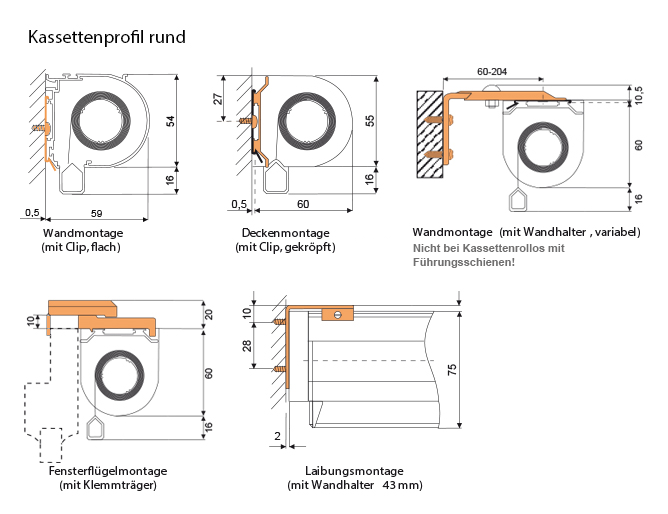 Kassettenprofil rund

54

16

0,5

59

Wandmontage
(mit Clip, flach)

27

55

16

0,5

60

Deckenmontage
(mit Clip, gekröpft)

60-204

10,5

60

16

Wandmontage (mit Wandhalter , variabel)
Nicht bei Kassettenrollos mit Führungsschienen!

10

20

60

16

Fensterflügelmontage
(mit Klemmträger)

10

28

75

2

Laibungsmontage
(mit Wandhalter 43 mm)